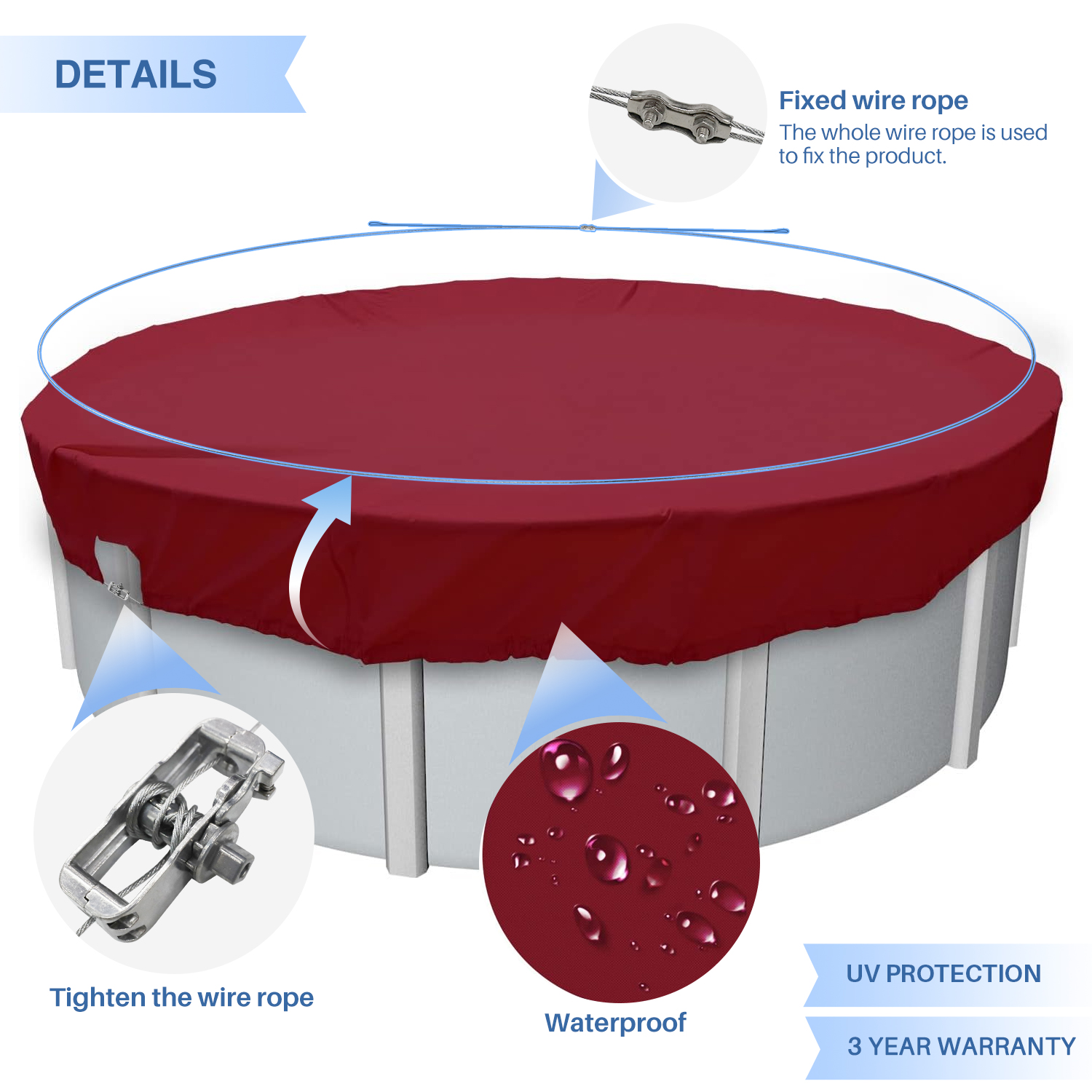 DETAILS

Fixed wire rope
The whole wire rope is used to fix the product.

Tighten the wire rope

Waterproof

UV PROTECTION

3 YEAR WARRANTY