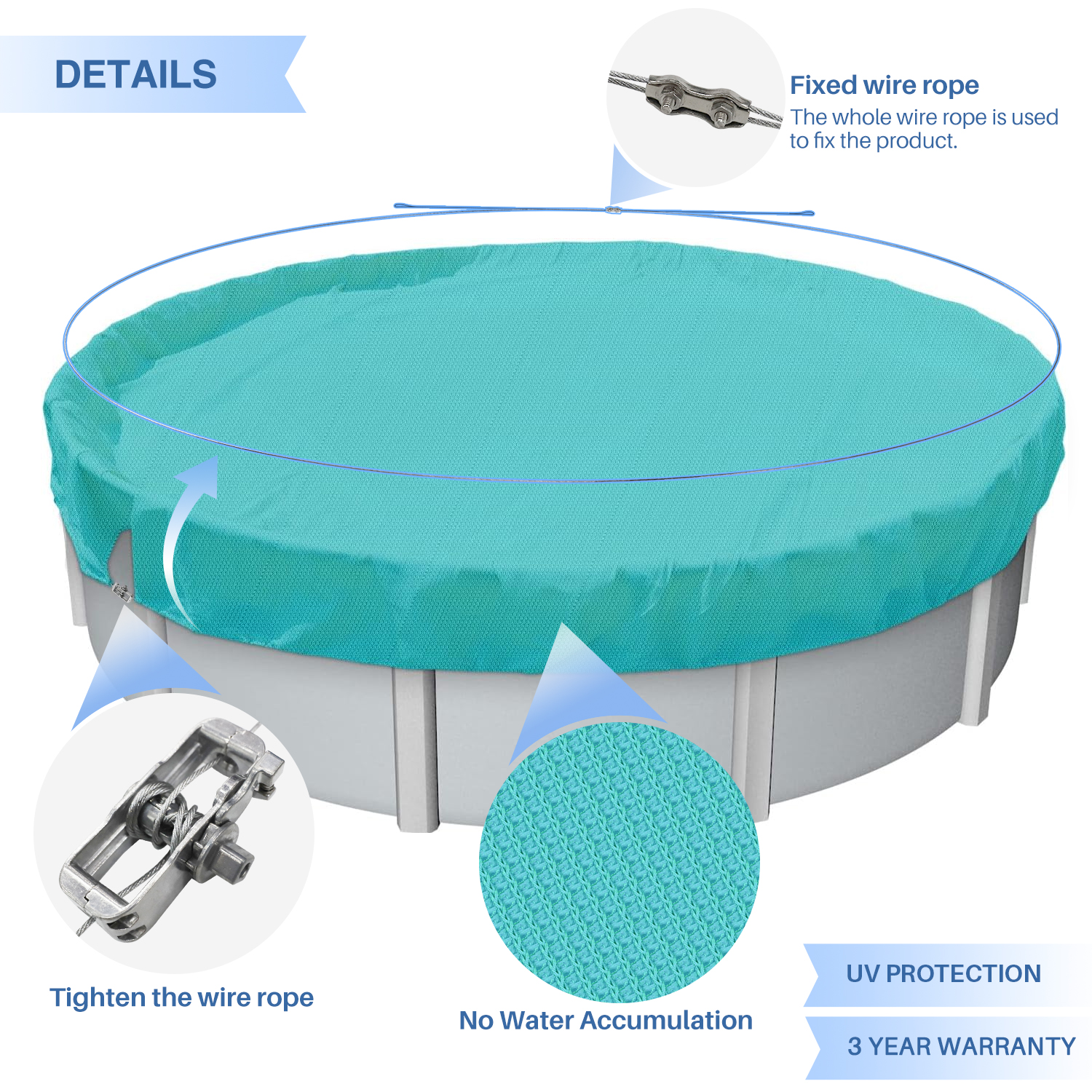 DETAILS

Fixed wire rope
The whole wire rope is used to fix the product.

Tighten the wire rope

No Water Accumulation

UV PROTECTION

3 YEAR WARRANTY