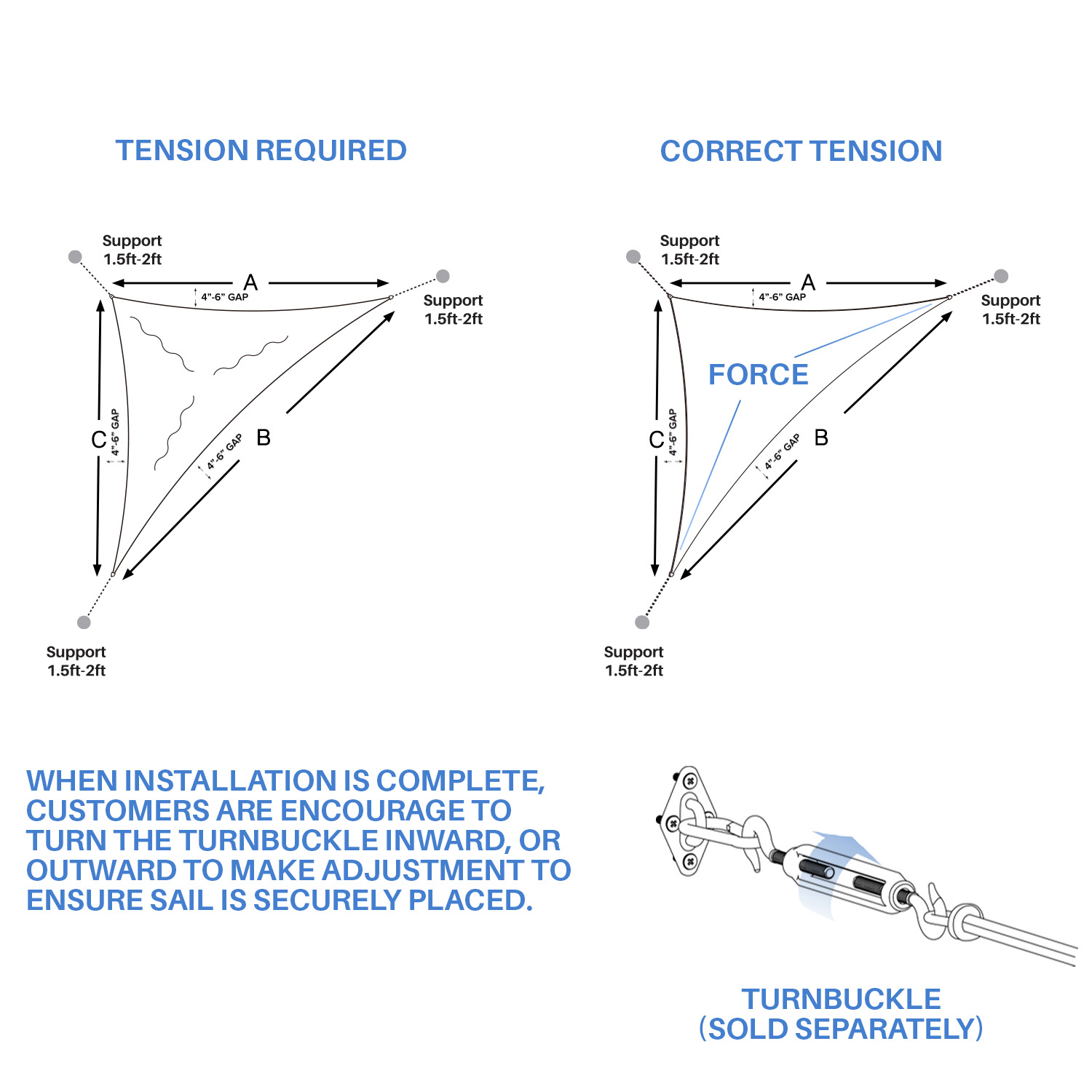 TENSION REQUIRED

Support
1.5ft-2ft

A

4"-6" GAP

Support
1.5ft-2ft

C

4"-6" GAP

4"-6" GAP

B

Support
1.5ft-2ft

CORRECT TENSION

Support
1.5ft-2ft

A

4"-6" GAP

Support
1.5ft-2ft

FORCE

C

4"-6" GAP

4"-6" GAP

B

Support
1.5ft-2ft

WHEN INSTALLATION IS COMPLETE, CUSTOMERS ARE ENCOURAGE TO TURN THE TURNBUCKLE INWARD, OR OUTWARD TO MAKE ADJUSTMENT TO ENSURE SAIL IS SECURELY PLACED.

TURNBUCKLE
(SOLD SEPARATELY)