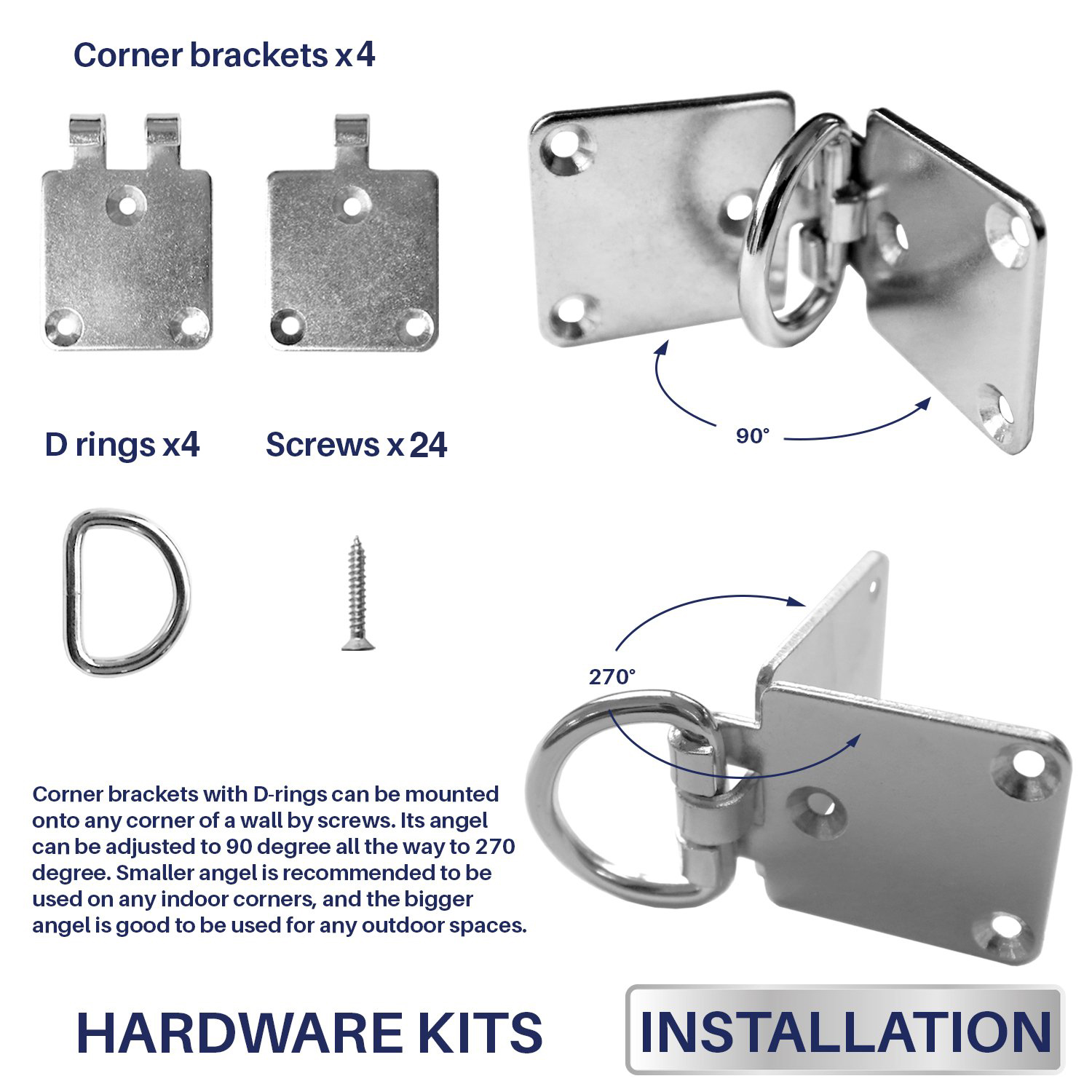 Corner brackets x4

90°

D rings x4

Screws x 24

270°

Corner brackets with D-rings can be mounted onto any corner of a wall by screws. Its angel can be adjusted to 90 degree all the way to 270 degree. Smaller angel is recommended to be used on any indoor corners, and the bigger angel is good to be used for any outdoor spaces.

HARDWARE KITS

INSTALLATION