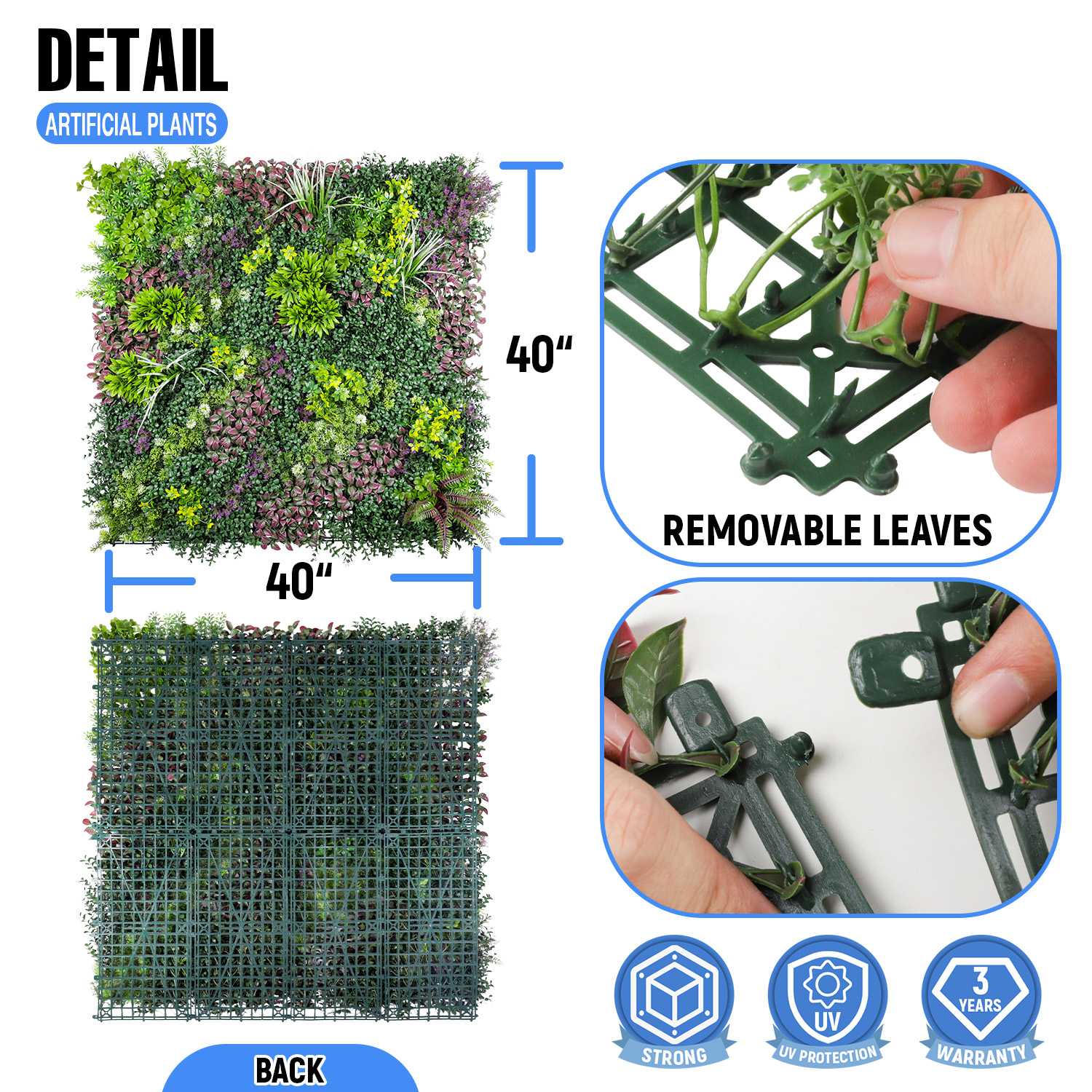 DETAIL
ARTIFICIAL PLANTS

40"

40"

REMOVABLE LEAVES

BACK

STRONG

UV
UV PROTECTION

3
YEARS
WARRANTY