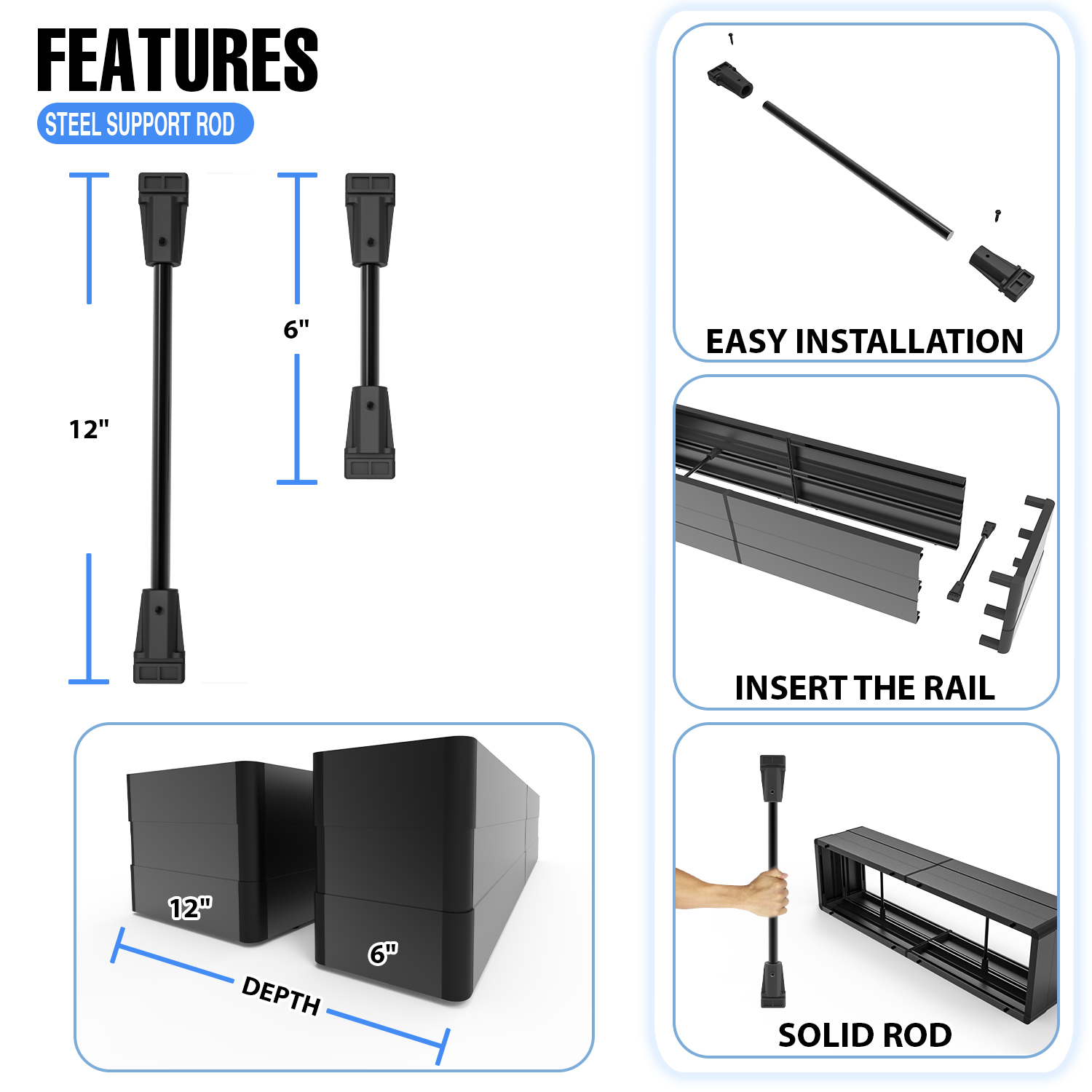 FEATURES

STEEL SUPPORT ROD

12"

6"

12"

6"

DEPTH

EASY INSTALLATION

INSERT THE RAIL

SOLID ROD