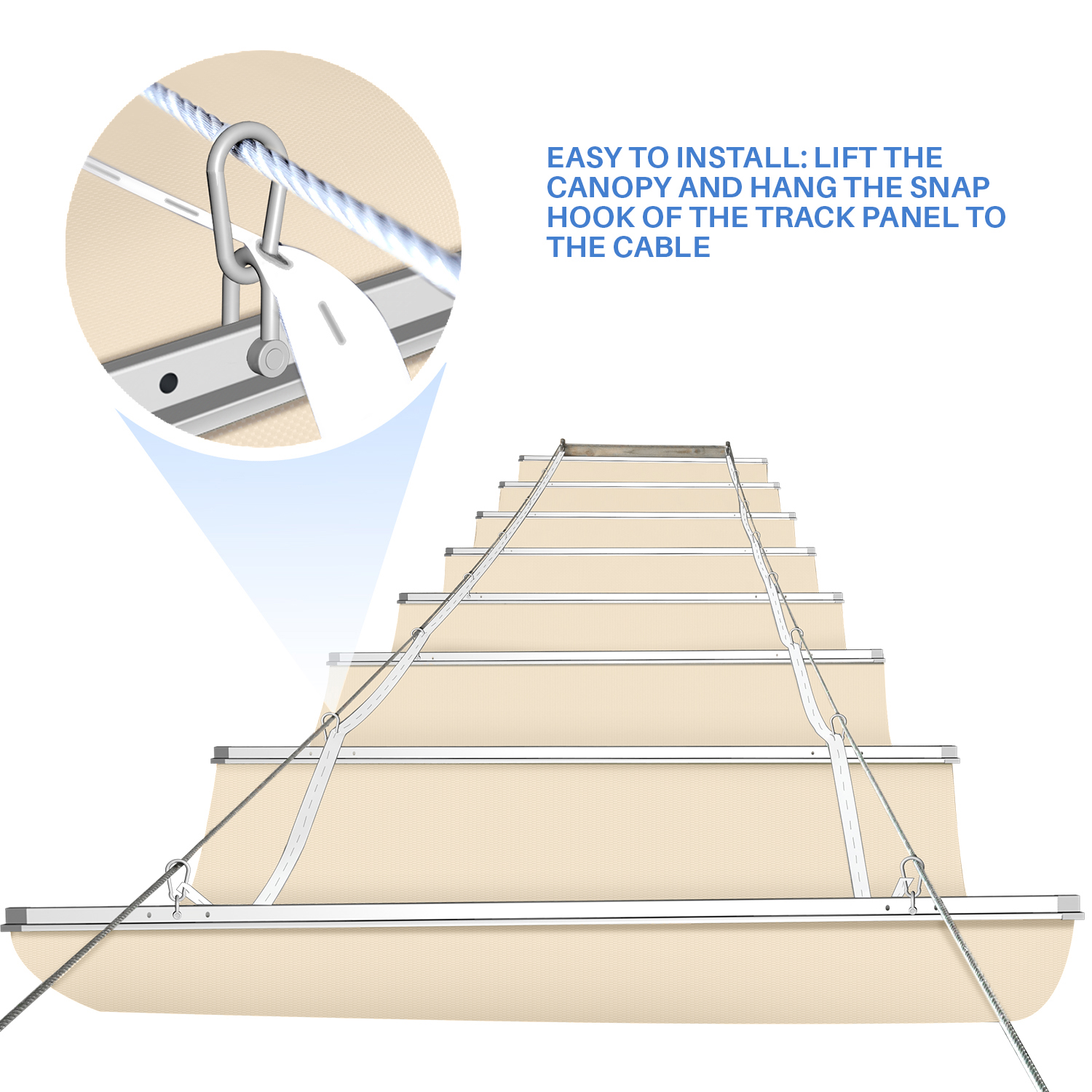 EASY TO INSTALL: LIFT THE CANOPY AND HANG THE SNAP HOOK OF THE TRACK PANEL TO THE CABLE