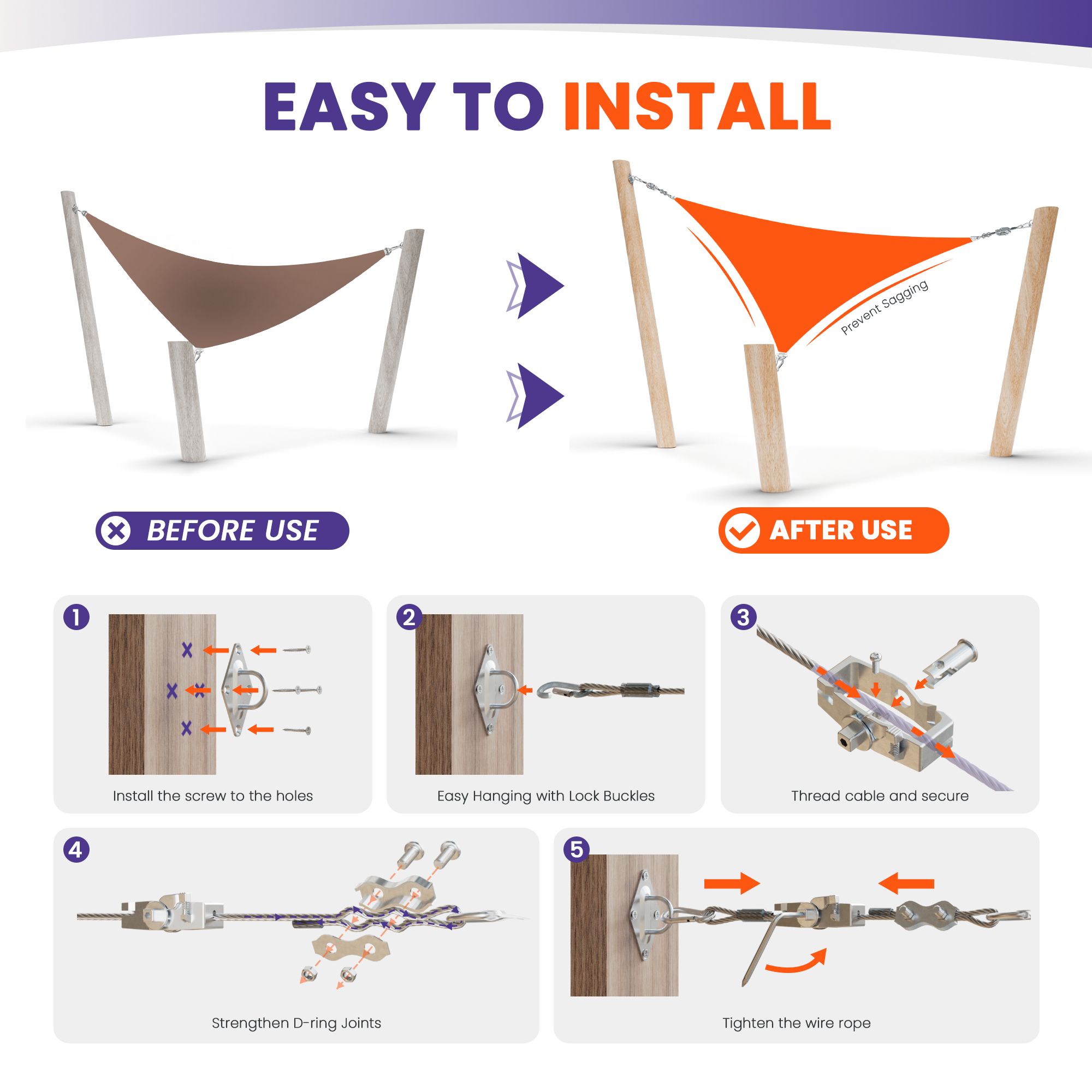 EASY TO INSTALL

Prevent Sagging

BEFORE USE

AFTER USE

1
Install the screw to the holes

2
Easy Hanging with Lock Buckles

3
Thread cable and secure

4
Strengthen D-ring Joints

5
Tighten the wire rope